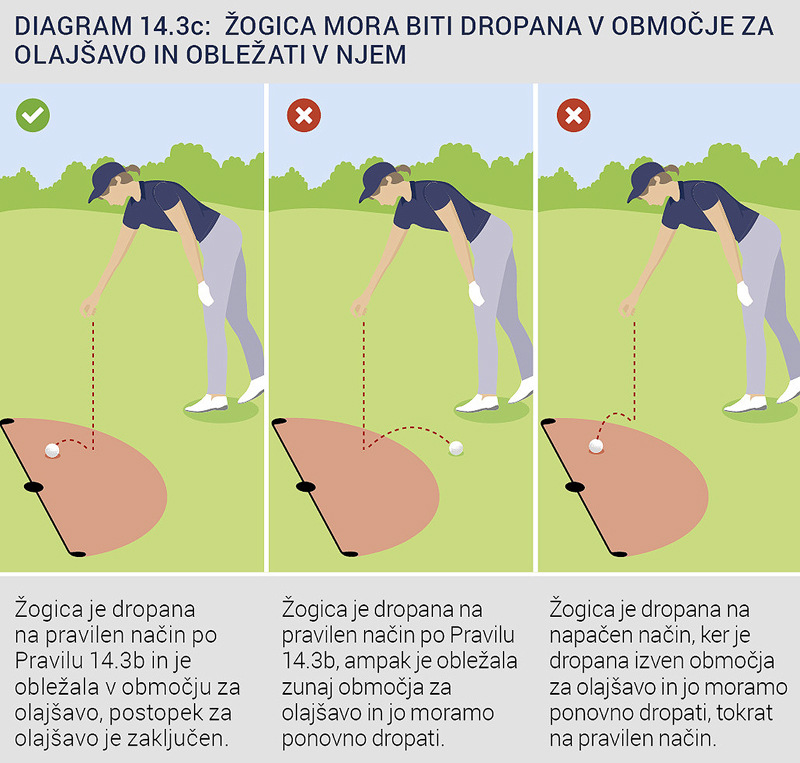 DIAGRAM 14.3c: ŽOGICA MORA BITI DROPANA V OBMOČJE ZA OLAJŠAVO IN OBLEŽATI V NJEM

Žogica je dropana na pravilen način po Pravilu 14.3b in je obležala v območju za olajšavo, postopek za olajšavo je zaključen.

Žogica je dropana na pravilen način po Pravilu 14.3b, ampak je obležala zunaj območja za olajšavo in jo moramo ponovno dropati.

Žogica je dropana na napačen način, ker je dropana izven območja za olajšavo in jo moramo ponovno dropati, tokrat na pravilen način.